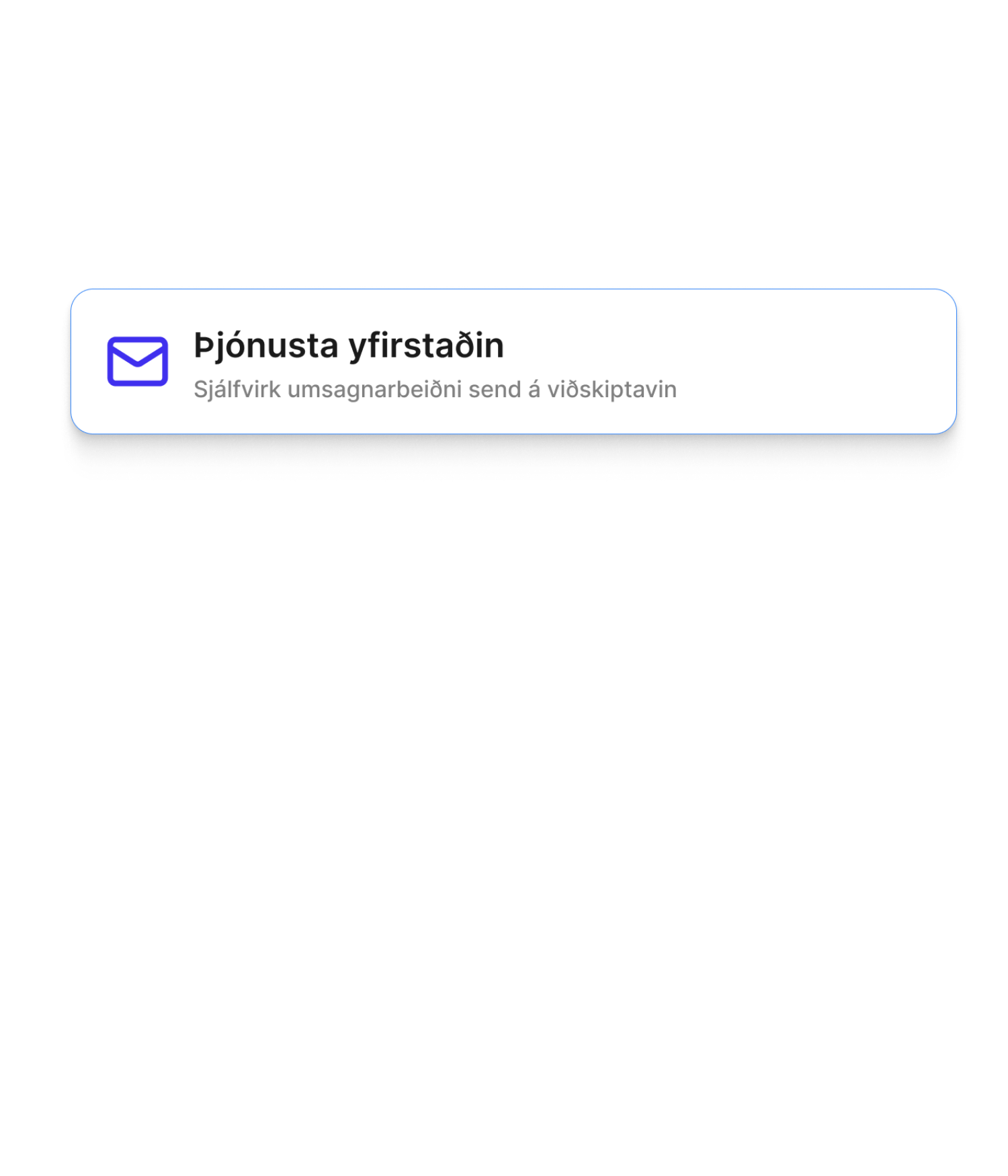 Þjónusta yfirstaðin

Sjálfvirk umsagnarbeiðni send á viðskiptavin