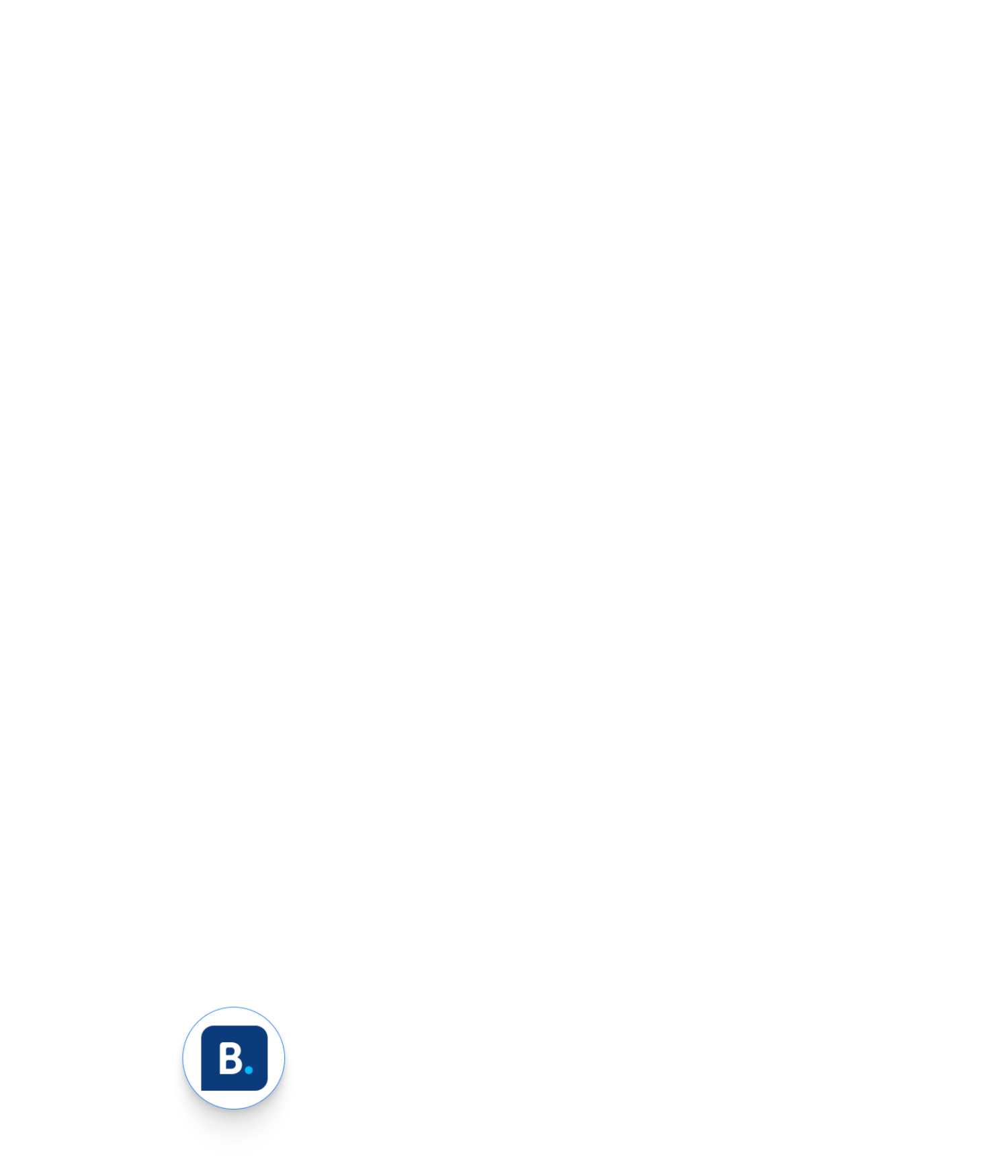 B.